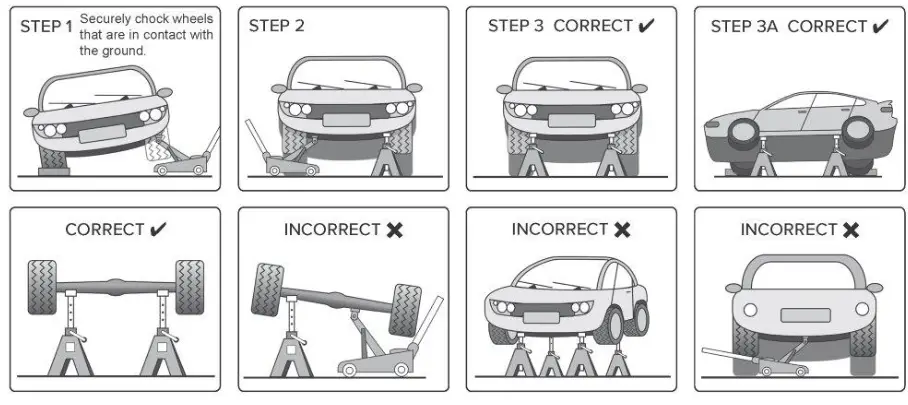 STEP 1 Securely chock wheels that are in contact with the ground.

STEP 2

STEP 3 CORRECT ✔

STEP 3A CORRECT ✔

CORRECT ✔

INCORRECT ✖

INCORRECT ✖

INCORRECT ✖